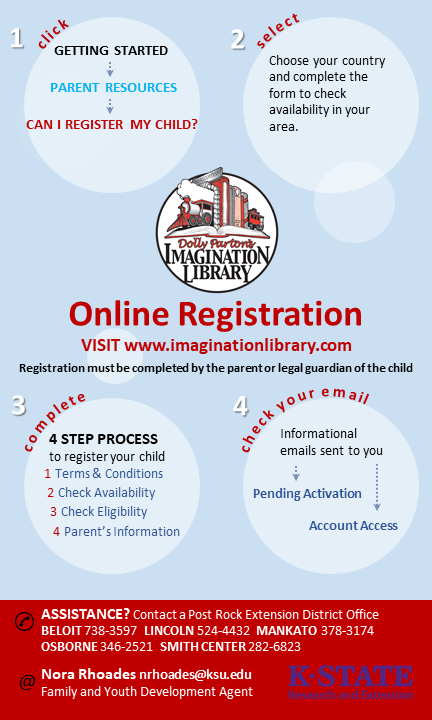 1 click
GETTING STARTED
PARENT RESOURCES
CAN I REGISTER MY CHILD?

2 select
Choose your country and complete the form to check availability in your area.

Dolly Parton's
IMAGINATION LIBRARY

Online Registration
VISIT www.imaginationlibrary.com
Registration must be completed by the parent or legal guardian of the child

3 complete
4 STEP PROCESS
to register your child
1 Terms & Conditions
2 Check Availability
3 Check Eligibility
4 Parent's Information

4 check your email
Informational emails sent to you
Pending Activation
Account Access

ASSISTANCE? Contact a Post Rock Extension District Office
BELOIT 738-3597 LINCOLN 524-4432 MANKATO 378-3174
OSBORNE 346-2521 SMITH CENTER 282-6823

@ Nora Rhoades nrhoades@ksu.edu
Family and Youth Development Agent

K-STATE
Research and Extension